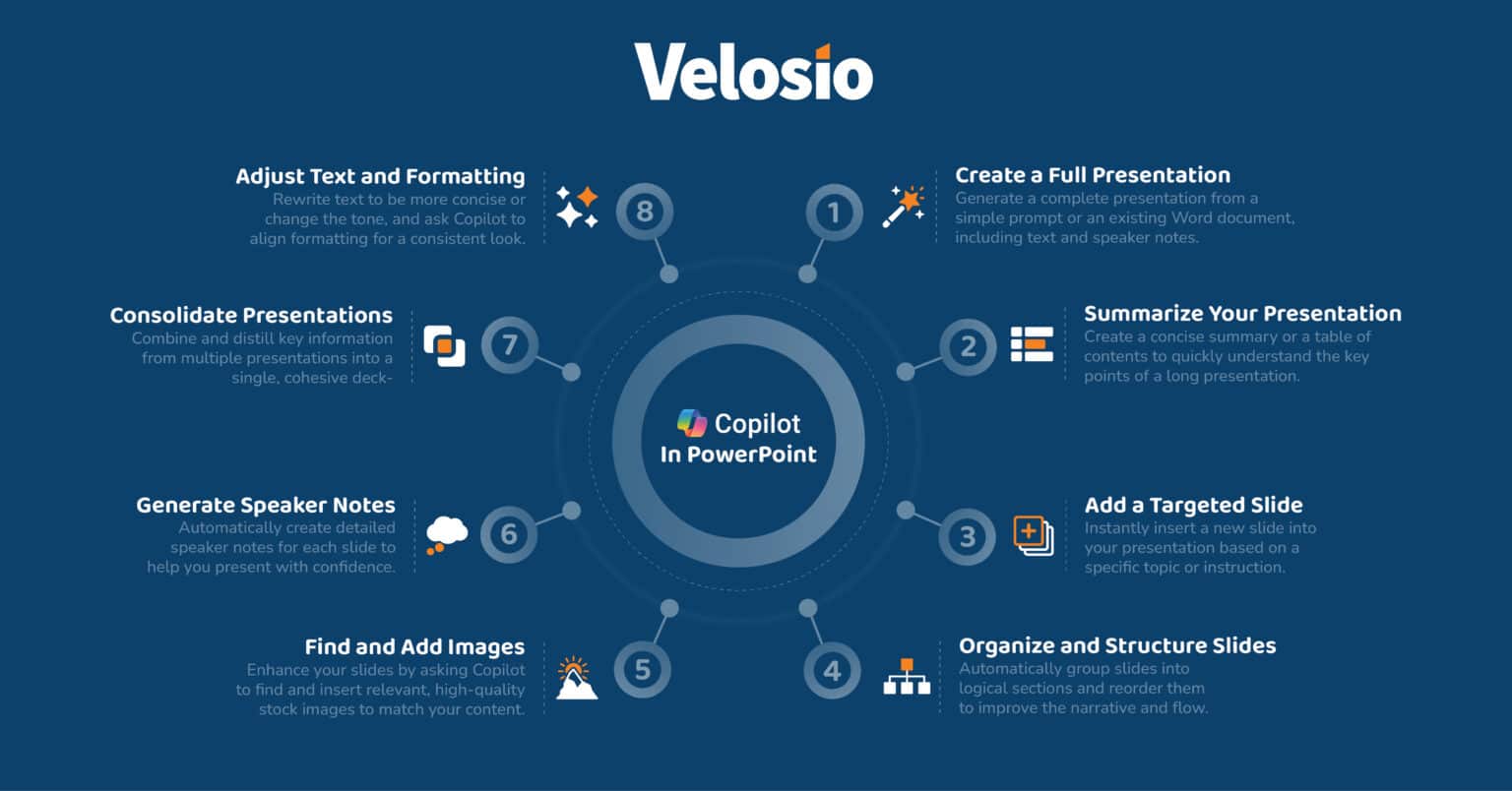 Velosio

Copilot
In PowerPoint

1
Create a Full Presentation
Generate a complete presentation from a simple prompt or an existing Word document, including text and speaker notes.

2
Summarize Your Presentation
Create a concise summary or a table of contents to quickly understand the key points of a long presentation.

3
Add a Targeted Slide
Instantly insert a new slide into your presentation based on a specific topic or instruction.

4
Organize and Structure Slides
Automatically group slides into logical sections and reorder them to improve the narrative and flow.

5
Find and Add Images
Enhance your slides by asking Copilot to find and insert relevant, high-quality stock images to match your content.

6
Generate Speaker Notes
Automatically create detailed speaker notes for each slide to help you present with confidence.

7
Consolidate Presentations
Combine and distill key information from multiple presentations into a single, cohesive deck-

8
Adjust Text and Formatting
Rewrite text to be more concise or change the tone, and ask Copilot to align formatting for a consistent look.