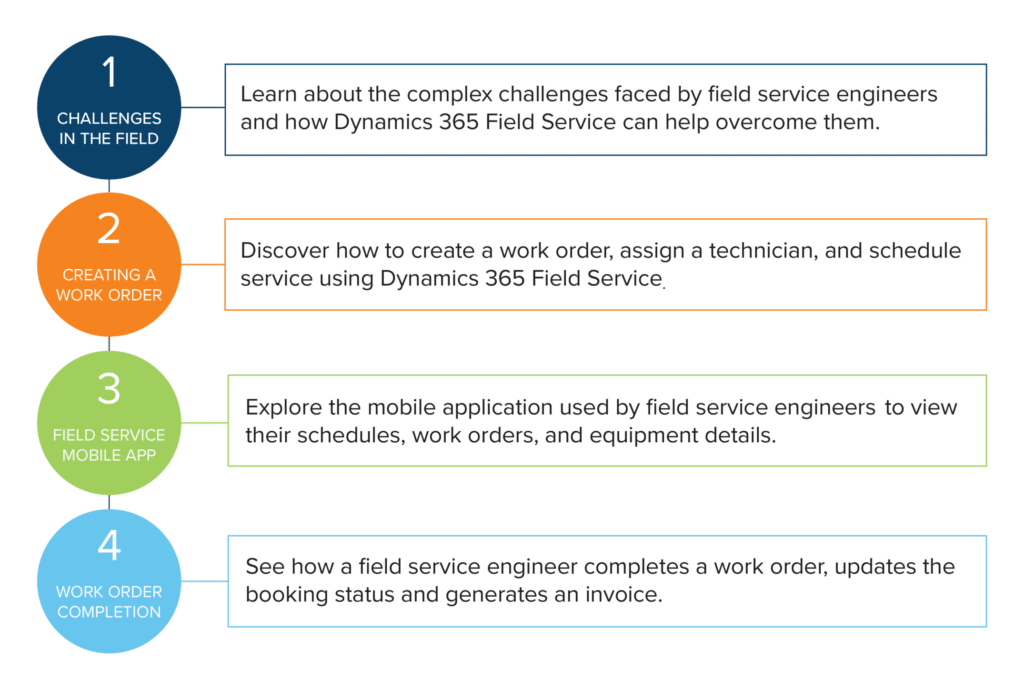 1
CHALLENGES IN THE FIELD

Learn about the complex challenges faced by field service engineers and how Dynamics 365 Field Service can help overcome them.

2
CREATING A WORK ORDER

Discover how to create a work order, assign a technician, and schedule service using Dynamics 365 Field Service.

3
FIELD SERVICE MOBILE APP

Explore the mobile application used by field service engineers to view their schedules, work orders, and equipment details.

4
WORK ORDER COMPLETION

See how a field service engineer completes a work order, updates the booking status and generates an invoice.