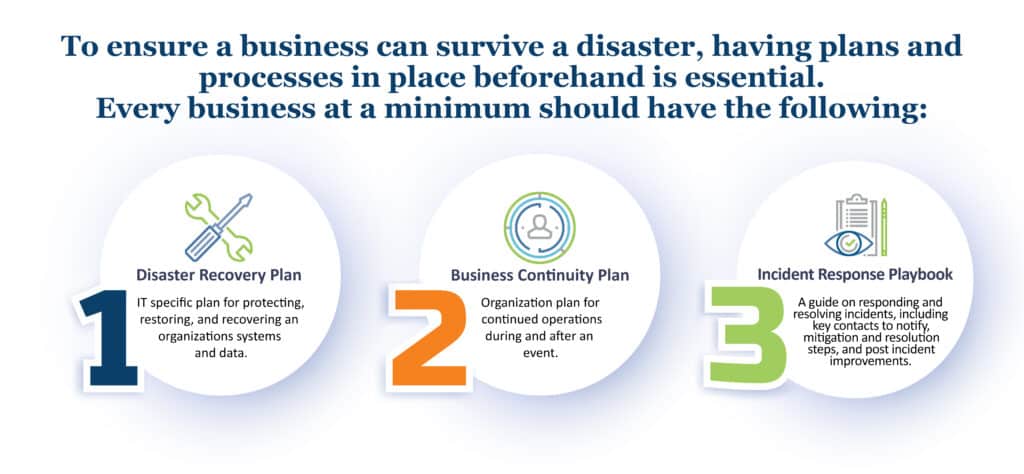 To ensure a business can survive a disaster, having plans and processes in place beforehand is essential.
Every business at a minimum should have the following:

1
Disaster Recovery Plan
IT specific plan for protecting, restoring, and recovering an organizations systems and data.

2
Business Continuity Plan
Organization plan for continued operations during and after an event.

3
Incident Response Playbook
A guide on responding and resolving incidents, including key contacts to notify, mitigation and resolution steps, and post incident improvements.