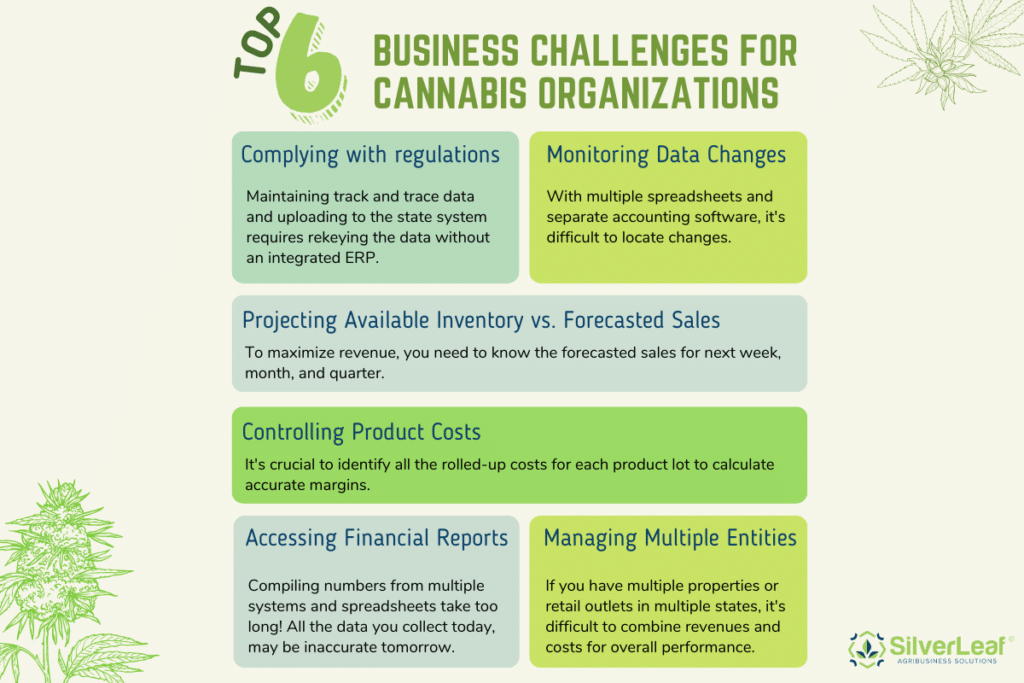 TOP 6 BUSINESS CHALLENGES FOR CANNABIS ORGANIZATIONS

Complying with regulations

Maintaining track and trace data and uploading to the state system requires rekeying the data without an integrated ERP.

Monitoring Data Changes

With multiple spreadsheets and separate accounting software, it's difficult to locate changes.

Projecting Available Inventory vs. Forecasted Sales

To maximize revenue, you need to know the forecasted sales for next week, month, and quarter.

Controlling Product Costs

It's crucial to identify all the rolled-up costs for each product lot to calculate accurate margins.

Accessing Financial Reports

Compiling numbers from multiple systems and spreadsheets take too long! All the data you collect today, may be inaccurate tomorrow.

Managing Multiple Entities

If you have multiple properties or retail outlets in multiple states, it's difficult to combine revenues and costs for overall performance.

SilverLeaf®
AGRIBUSINESS SOLUTIONS