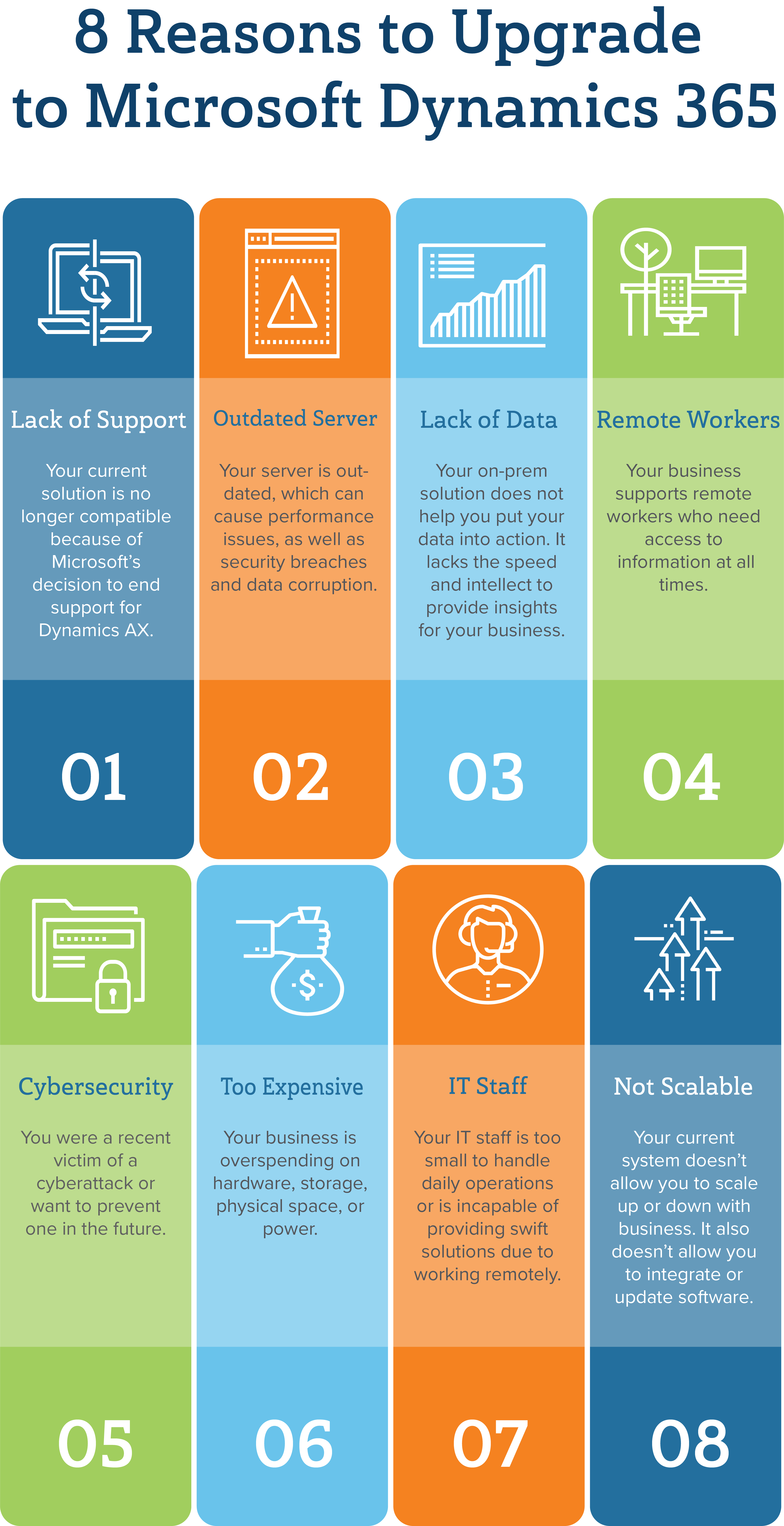 8 Reasons to Upgrade to Microsoft Dynamics 365

Lack of Support

Your current solution is no longer compatible because of Microsoft's decision to end support for Dynamics AX.

01

Outdated Server

Your server is outdated, which can cause performance issues, as well as security breaches and data corruption.

02

Lack of Data

Your on-prem solution does not help you put your data into action. It lacks the speed and intellect to provide insights for your business.

03

Remote Workers

Your business supports remote workers who need access to information at all times.

04

Cybersecurity

You were a recent victim of a cyberattack or want to prevent one in the future.

05

Too Expensive

Your business is overspending on hardware, storage, physical space, or power.

06

IT Staff

Your IT staff is too small to handle daily operations or is incapable of providing swift solutions due to working remotely.

07

Not Scalable

Your current system doesn't allow you to scale up or down with business. It also doesn't allow you to integrate or update software.

08