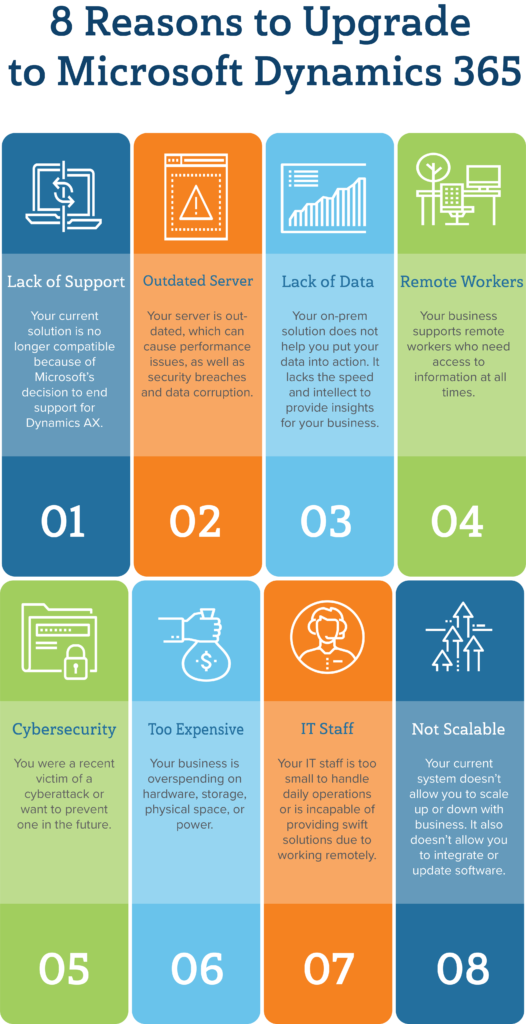 8 Reasons to Upgrade to Microsoft Dynamics 365

Lack of Support

Your current solution is no longer compatible because of Microsoft's decision to end support for Dynamics AX.

01

Outdated Server

Your server is outdated, which can cause performance issues, as well as security breaches and data corruption.

02

Lack of Data

Your on-prem solution does not help you put your data into action. It lacks the speed and intellect to provide insights for your business.

03

Remote Workers

Your business supports remote workers who need access to information at all times.

04

Cybersecurity

You were a recent victim of a cyberattack or want to prevent one in the future.

05

Too Expensive

Your business is overspending on hardware, storage, physical space, or power.

06

IT Staff

Your IT staff is too small to handle daily operations or is incapable of providing swift solutions due to working remotely.

07

Not Scalable

Your current system doesn't allow you to scale up or down with business. It also doesn't allow you to integrate or update software.

08